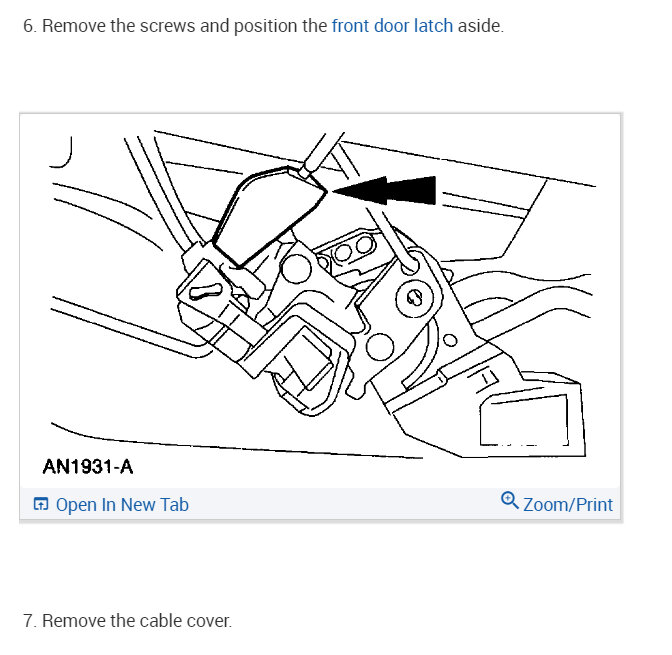 6. Remove the screws and position the front door latch aside.

AN1931-A

Open In New Tab

Zoom/Print

7. Remove the cable cover.