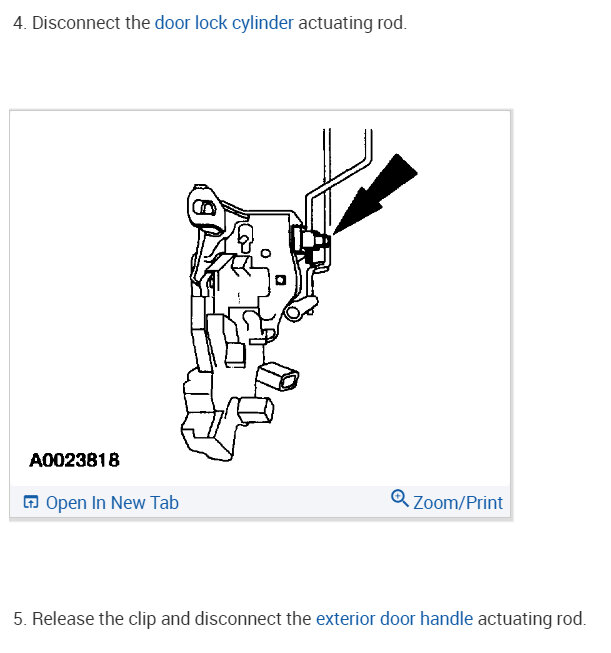 4. Disconnect the door lock cylinder actuating rod.

A0023818

Open In New Tab

Zoom/Print

5. Release the clip and disconnect the exterior door handle actuating rod.