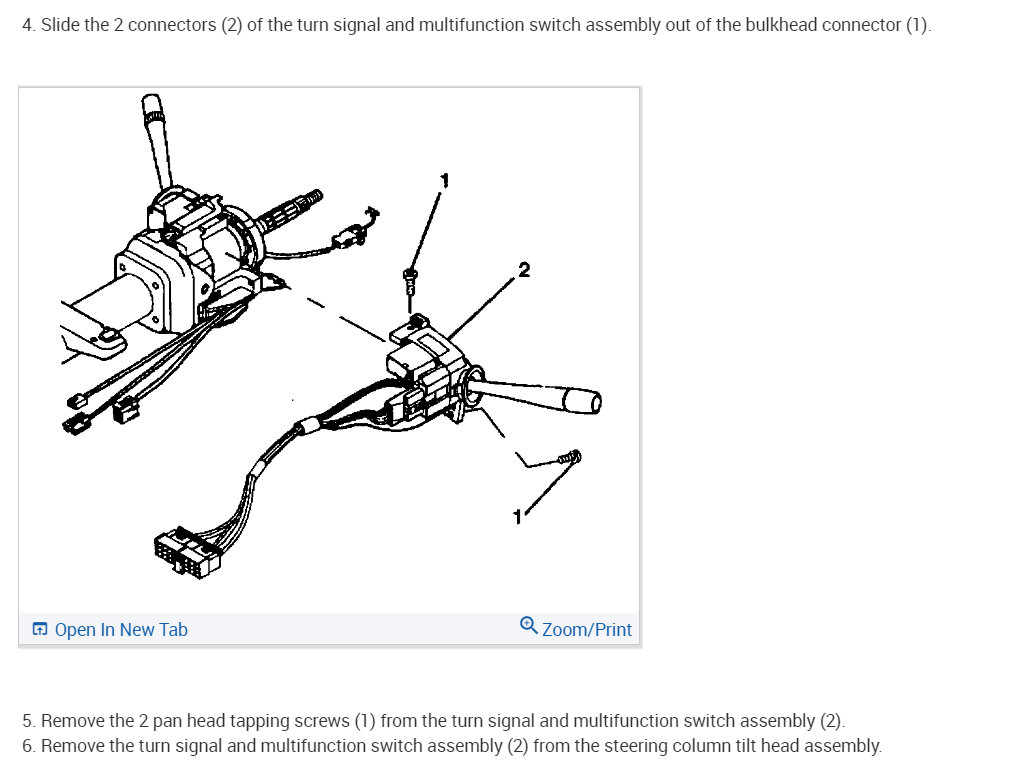 4. Slide the 2 connectors (2) of the turn signal and multifunction switch assembly out of the bulkhead connector (1).

1

2

1

Open In New Tab

Zoom/Print

5. Remove the 2 pan head tapping screws (1) from the turn signal and multifunction switch assembly (2).
6. Remove the turn signal and multifunction switch assembly (2) from the steering column tilt head assembly.