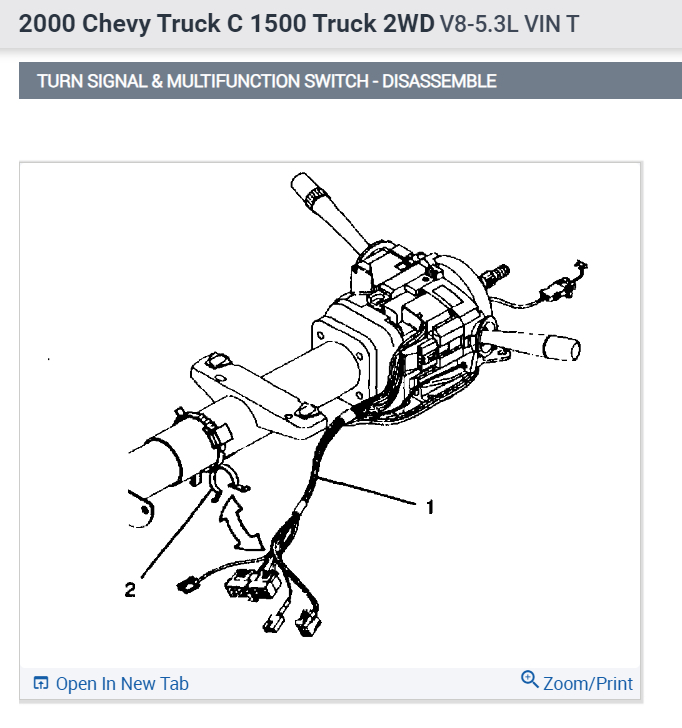 2000 Chevy Truck C 1500 Truck 2WD V8-5.3L VIN T

TURN SIGNAL & MULTIFUNCTION SWITCH - DISASSEMBLE

1

2

Open In New Tab

Zoom/Print