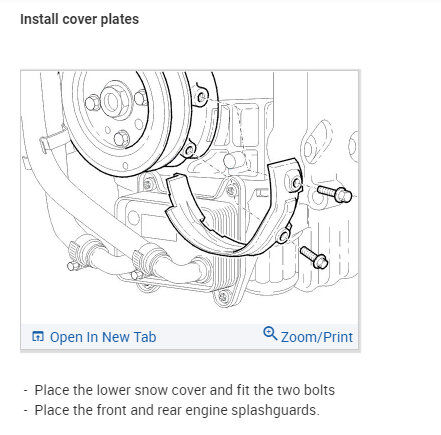 Install cover plates

Open In New Tab

Zoom/Print

- Place the lower snow cover and fit the two bolts
- Place the front and rear engine splashguards.