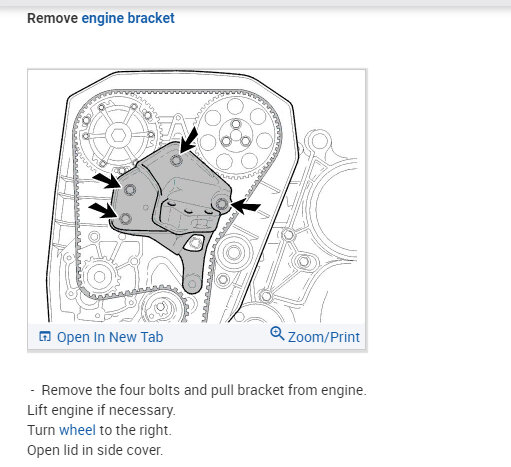 Remove engine bracket

Open In New Tab
Zoom/Print

- Remove the four bolts and pull bracket from engine.
Lift engine if necessary.
Turn wheel to the right.
Open lid in side cover.