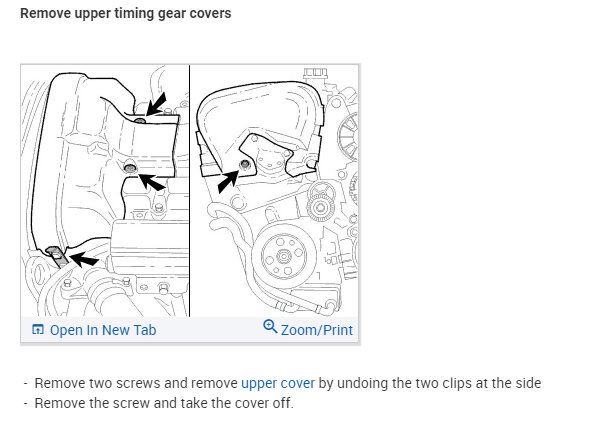 Remove upper timing gear covers

Open In New Tab

Zoom/Print

- Remove two screws and remove upper cover by undoing the two clips at the side
- Remove the screw and take the cover off.