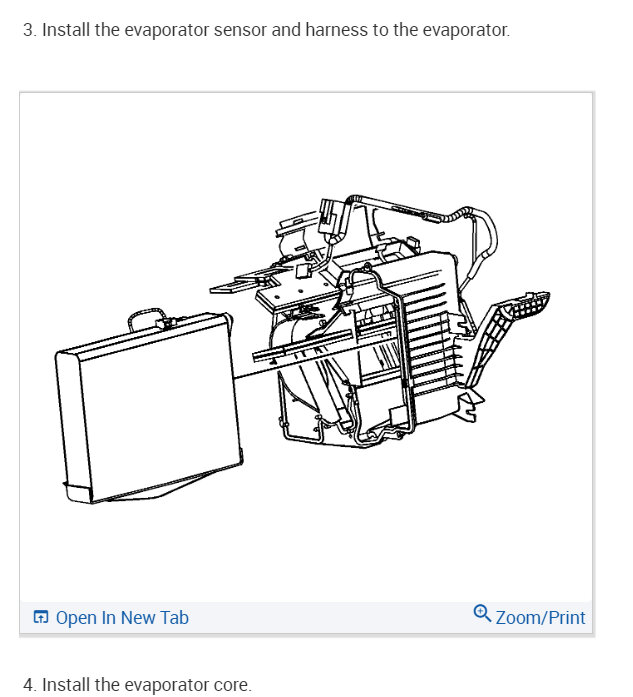 3. Install the evaporator sensor and harness to the evaporator.

Open In New Tab

Zoom/Print

4. Install the evaporator core.