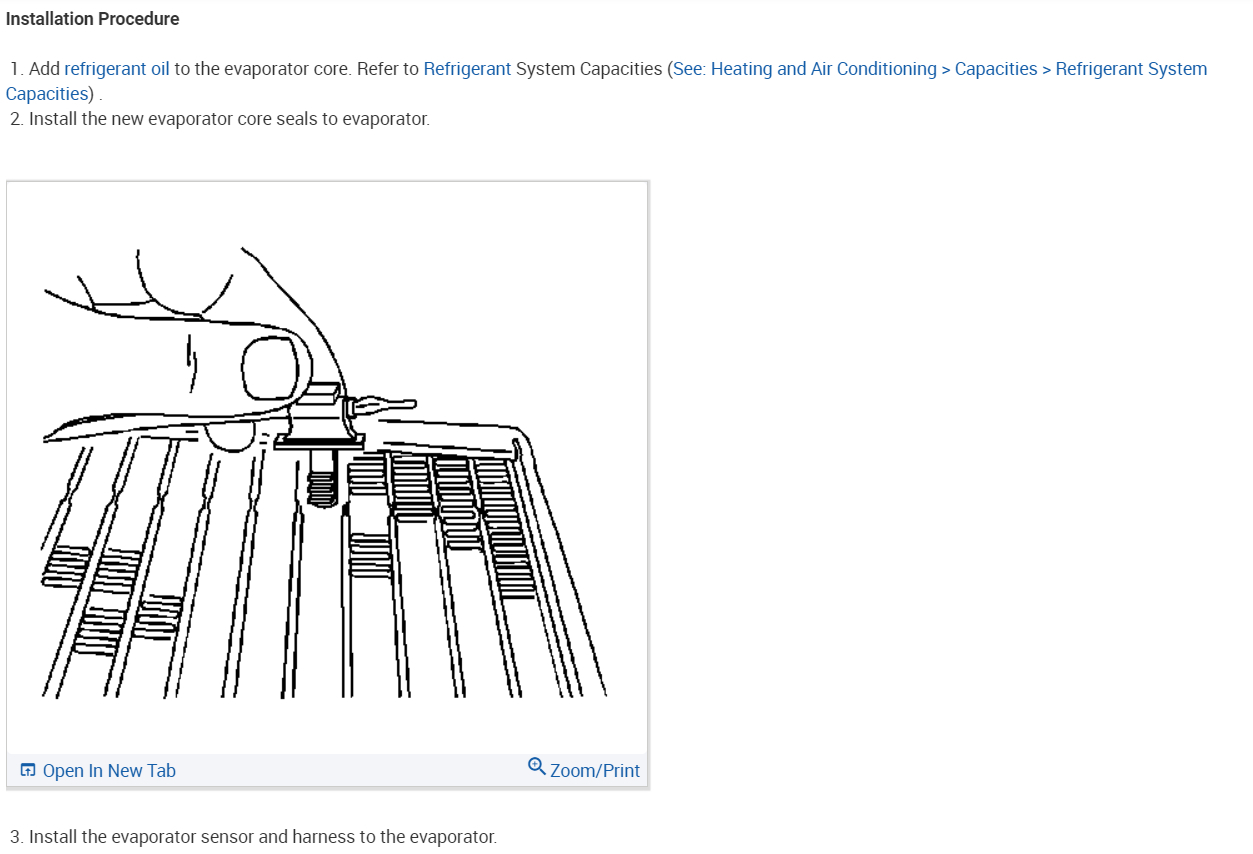 Installation Procedure

1. Add refrigerant oil to the evaporator core. Refer to Refrigerant System Capacities (See: Heating and Air Conditioning > Capacities > Refrigerant System Capacities) .

2. Install the new evaporator core seals to evaporator.

Open In New Tab

Zoom/Print

3. Install the evaporator sensor and harness to the evaporator.