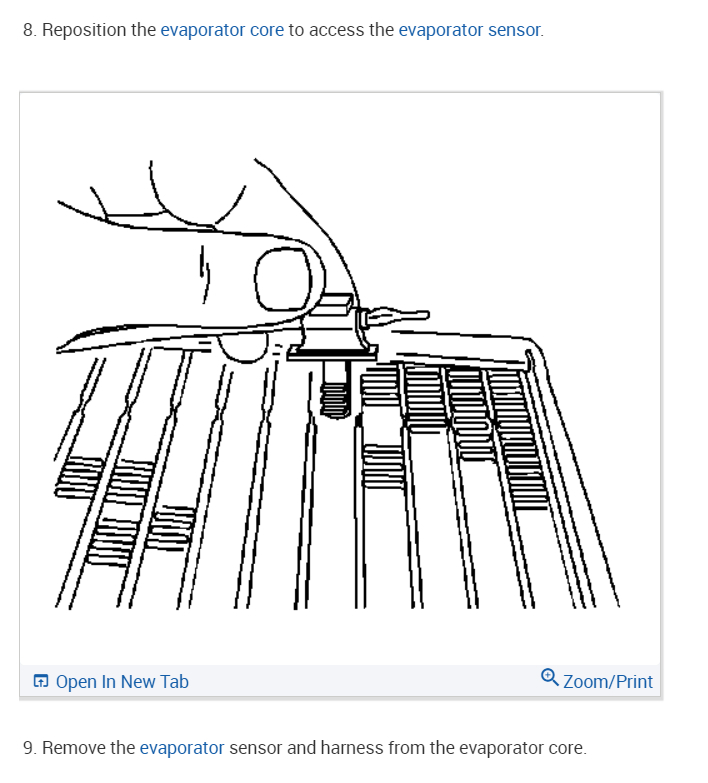 8. Reposition the evaporator core to access the evaporator sensor.

Open In New Tab

Zoom/Print

9. Remove the evaporator sensor and harness from the evaporator core.