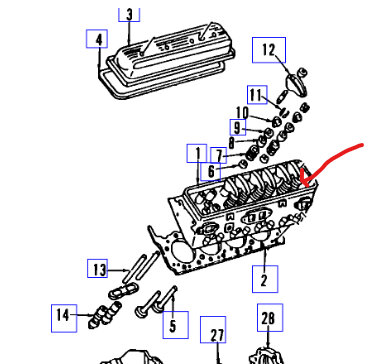 3
4
12
11
10
9
8
1
7
6
13
2
14
5
27
28