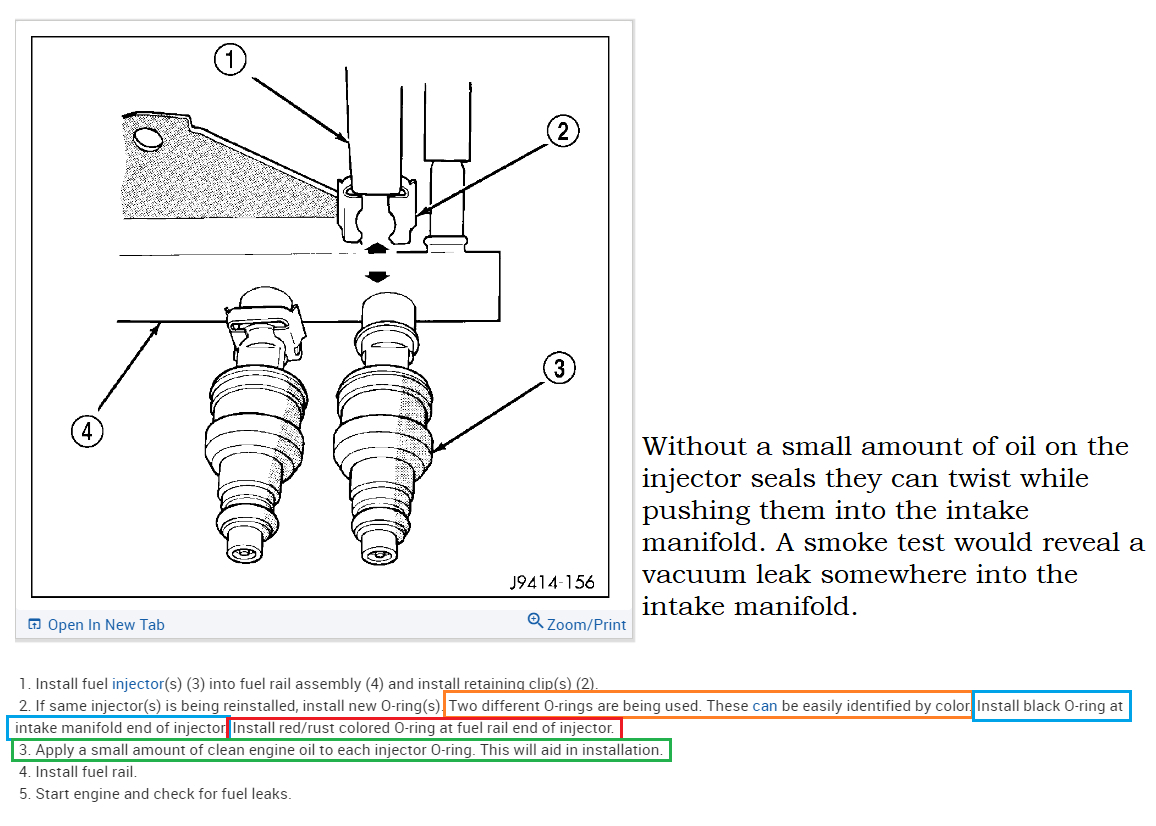 1

2

3

4

J9414-156

Open In New Tab

Zoom/Print

Without a small amount of oil on the injector seals they can twist while pushing them into the intake manifold. A smoke test would reveal a vacuum leak somewhere into the intake manifold.

1. Install fuel injector(s) (3) into fuel rail assembly (4) and install retaining clip(s) (2).
2. If same injector(s) is being reinstalled, install new O-ring(s). Two different O-rings are being used. These can be easily identified by color. Install black O-ring at intake manifold end of injector. Install red/rust colored O-ring at fuel rail end of injector.
3. Apply a small amount of clean engine oil to each injector O-ring. This will aid in installation.
4. Install fuel rail.
5. Start engine and check for fuel leaks.