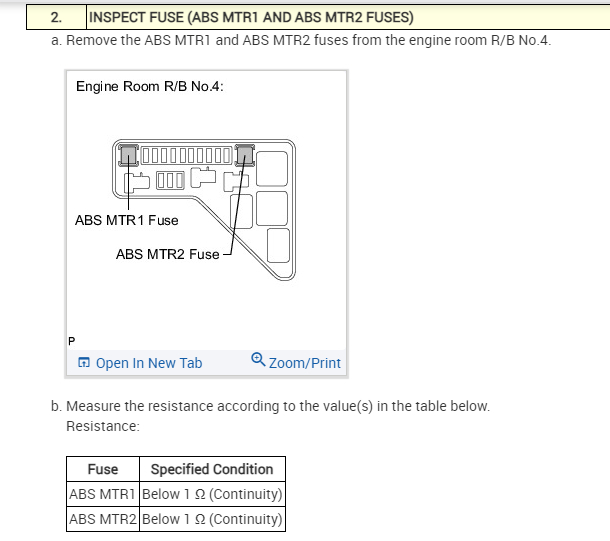 2. INSPECT FUSE (ABS MTR1 AND ABS MTR2 FUSES)

a. Remove the ABS MTR1 and ABS MTR2 fuses from the engine room R/B No.4.

Engine Room R/B No.4:

ABS MTR1 Fuse

ABS MTR2 Fuse

P

Open In New Tab Zoom/Print

b. Measure the resistance according to the value(s) in the table below.
Resistance:

| Fuse | Specified Condition |
|---|---|
| ABS MTR1 | Below 1 Ω (Continuity) |
| ABS MTR2 | Below 1 Ω (Continuity) |