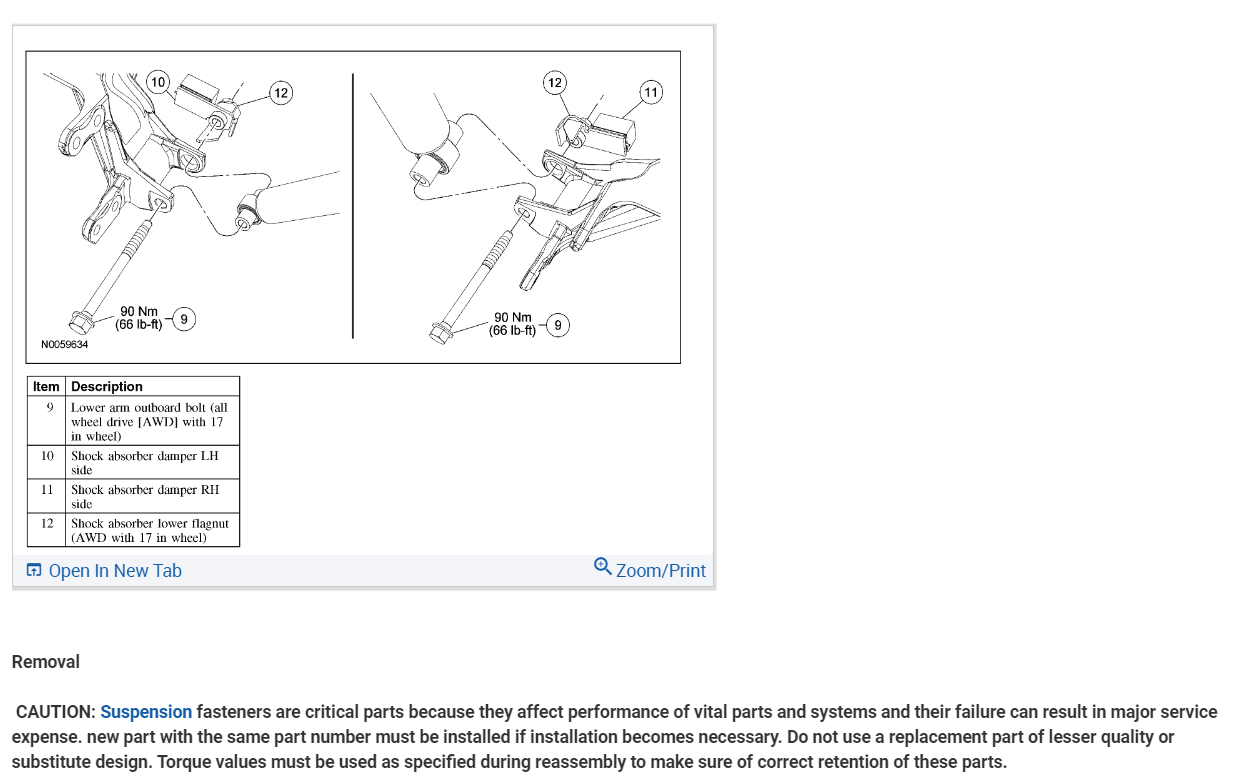 10
12
90 Nm
(66 lb-ft)
9
N0059634
12
11
90 Nm
(66 lb-ft)
9

| Item | Description |
|---|---|
| 9 | Lower arm outboard bolt (all wheel drive [AWD] with 17 in wheel) |
| 10 | Shock absorber damper LH side |
| 11 | Shock absorber damper RH side |
| 12 | Shock absorber lower flagnut (AWD with 17 in wheel) |

Open In New Tab
Zoom/Print

Removal

CAUTION: Suspension fasteners are critical parts because they affect performance of vital parts and systems and their failure can result in major service expense. new part with the same part number must be installed if installation becomes necessary. Do not use a replacement part of lesser quality or substitute design. Torque values must be used as specified during reassembly to make sure of correct retention of these parts.