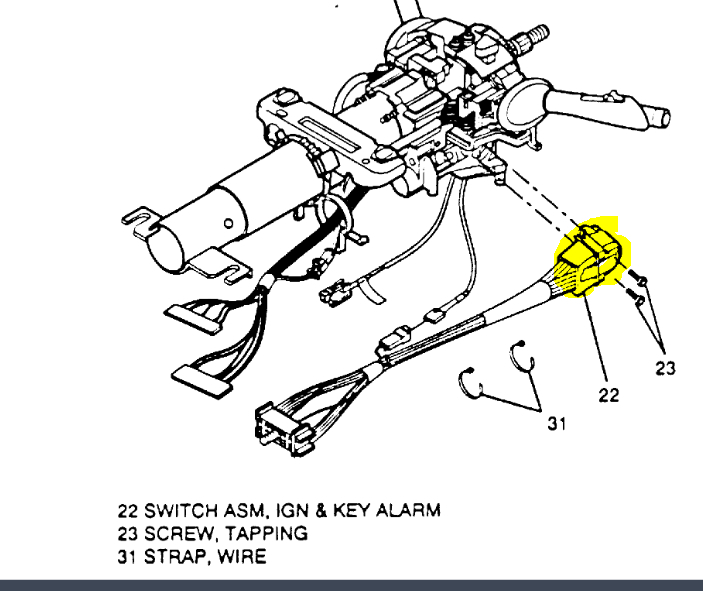 23
22
31

22 SWITCH ASM, IGN & KEY ALARM
23 SCREW, TAPPING
31 STRAP, WIRE