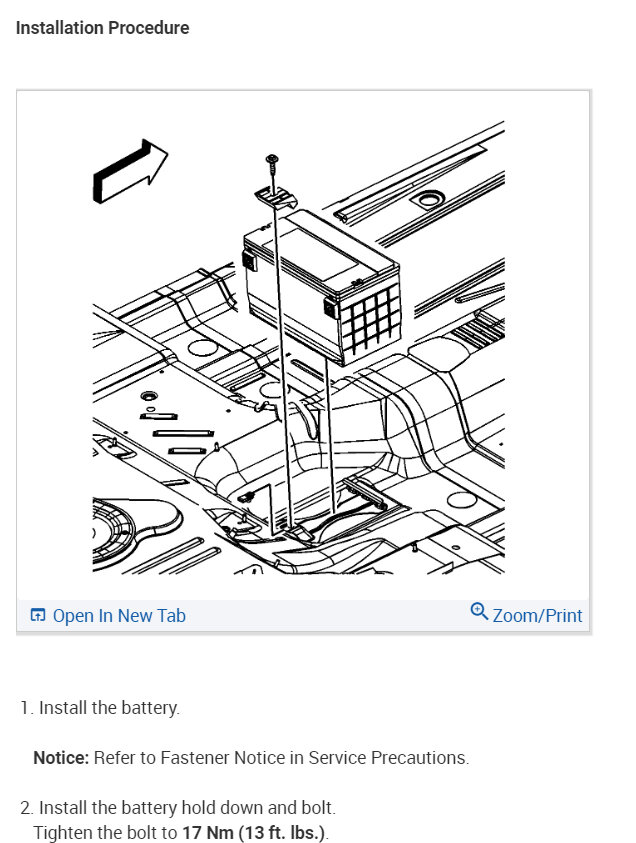 Installation Procedure

Open In New Tab

Zoom/Print

1. Install the battery.

Notice: Refer to Fastener Notice in Service Precautions.

2. Install the battery hold down and bolt.
Tighten the bolt to 17 Nm (13 ft. lbs.).