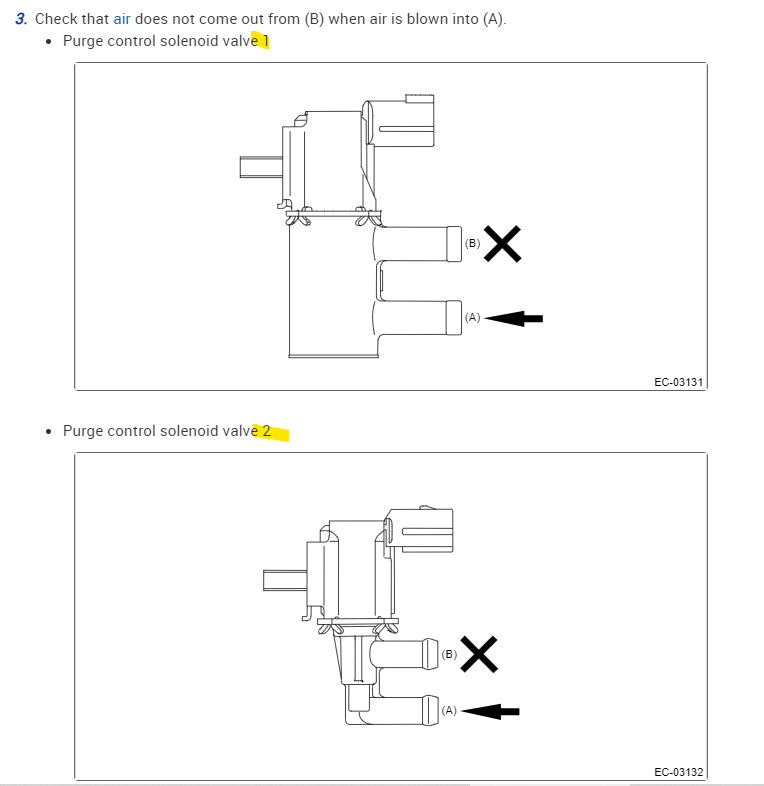 3. Check that air does not come out from (B) when air is blown into (A).

• Purge control solenoid valve 1

(B)

(A)

EC-03131

• Purge control solenoid valve 2

(B)

(A)

EC-03132