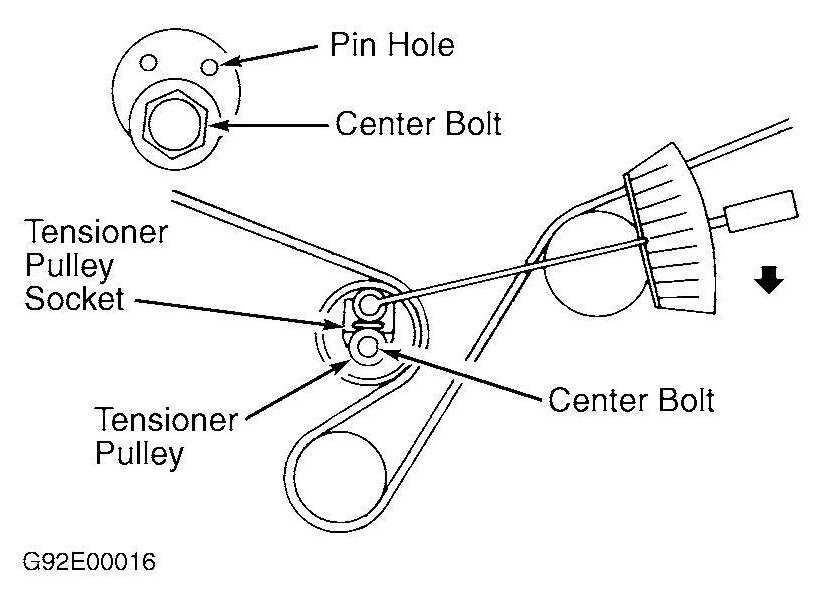 Pin Hole

Center Bolt

Tensioner Pulley Socket

Center Bolt

Tensioner Pulley

G92E00016