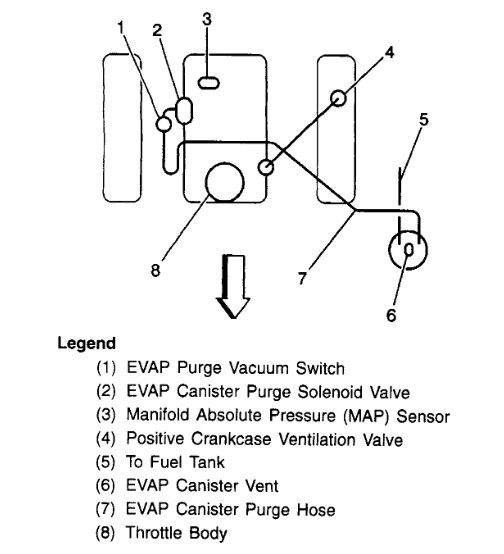 1
2
3
4
5
8
7
6

Legend
(1) EVAP Purge Vacuum Switch
(2) EVAP Canister Purge Solenoid Valve
(3) Manifold Absolute Pressure (MAP) Sensor
(4) Positive Crankcase Ventilation Valve
(5) To Fuel Tank
(6) EVAP Canister Vent
(7) EVAP Canister Purge Hose
(8) Throttle Body