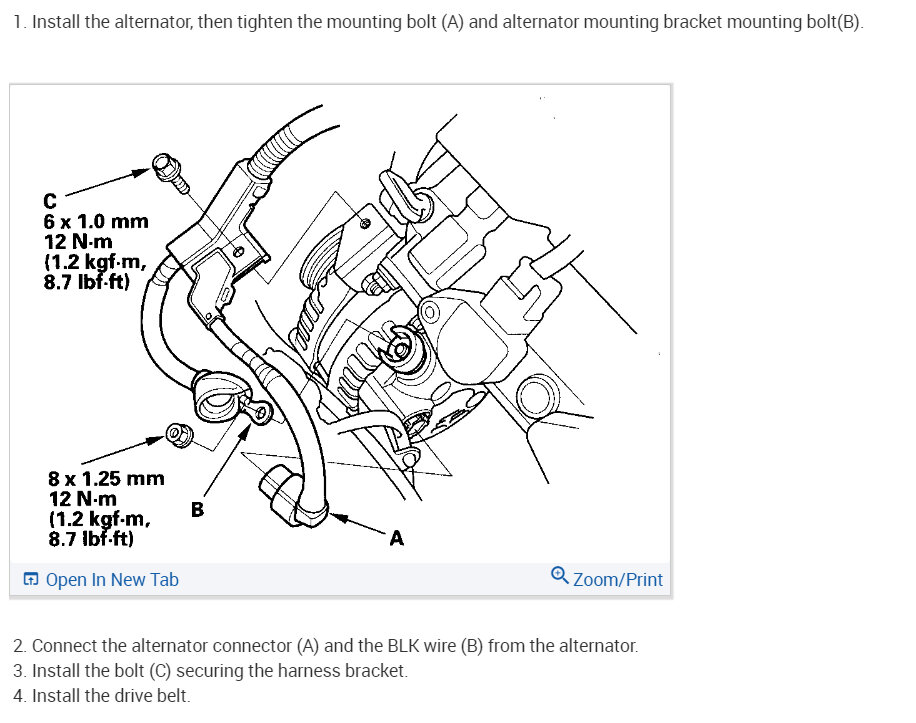 1. Install the alternator, then tighten the mounting bolt (A) and alternator mounting bracket mounting bolt(B).

C
6 x 1.0 mm
12 N·m
(1.2 kgf·m,
8.7 lbf·ft)

8 x 1.25 mm
12 N·m
(1.2 kgf·m,
8.7 lbf·ft)

B

A

Open In New Tab

Zoom/Print

2. Connect the alternator connector (A) and the BLK wire (B) from the alternator.
3. Install the bolt (C) securing the harness bracket.
4. Install the drive belt.