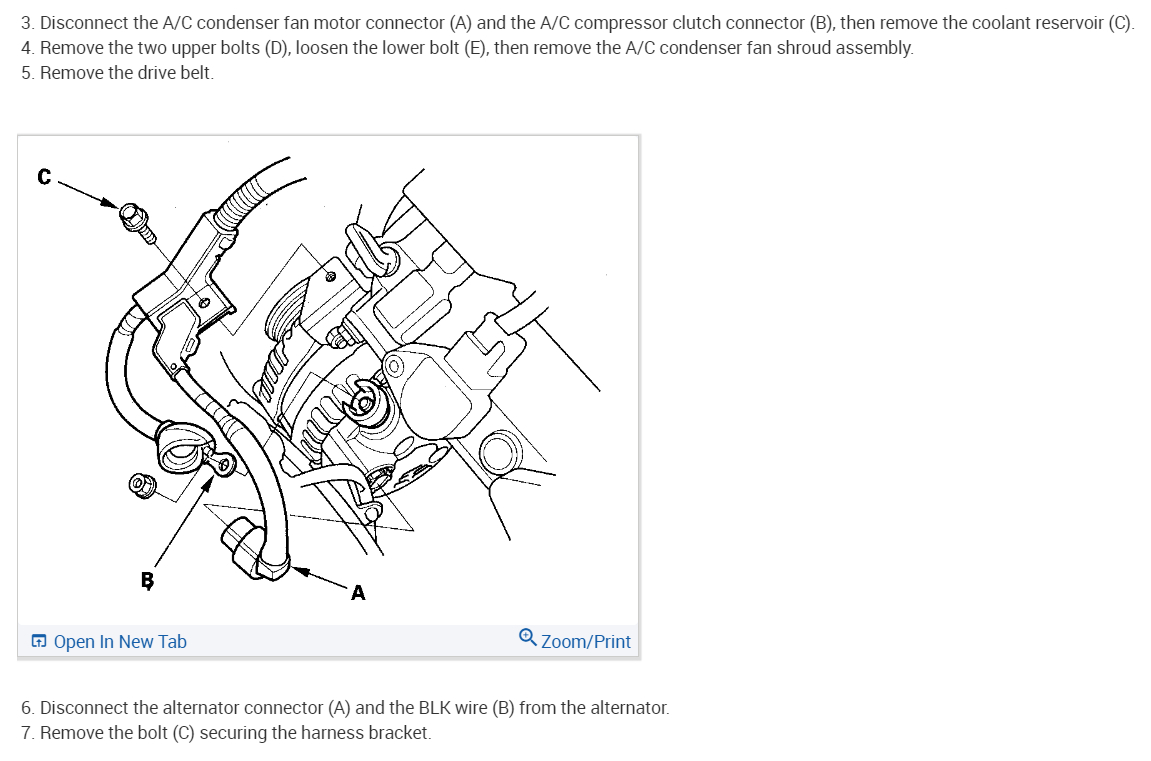 3. Disconnect the A/C condenser fan motor connector (A) and the A/C compressor clutch connector (B), then remove the coolant reservoir (C).
4. Remove the two upper bolts (D), loosen the lower bolt (E), then remove the A/C condenser fan shroud assembly.
5. Remove the drive belt.

C

B

A

Open In New Tab

Zoom/Print

6. Disconnect the alternator connector (A) and the BLK wire (B) from the alternator.
7. Remove the bolt (C) securing the harness bracket.