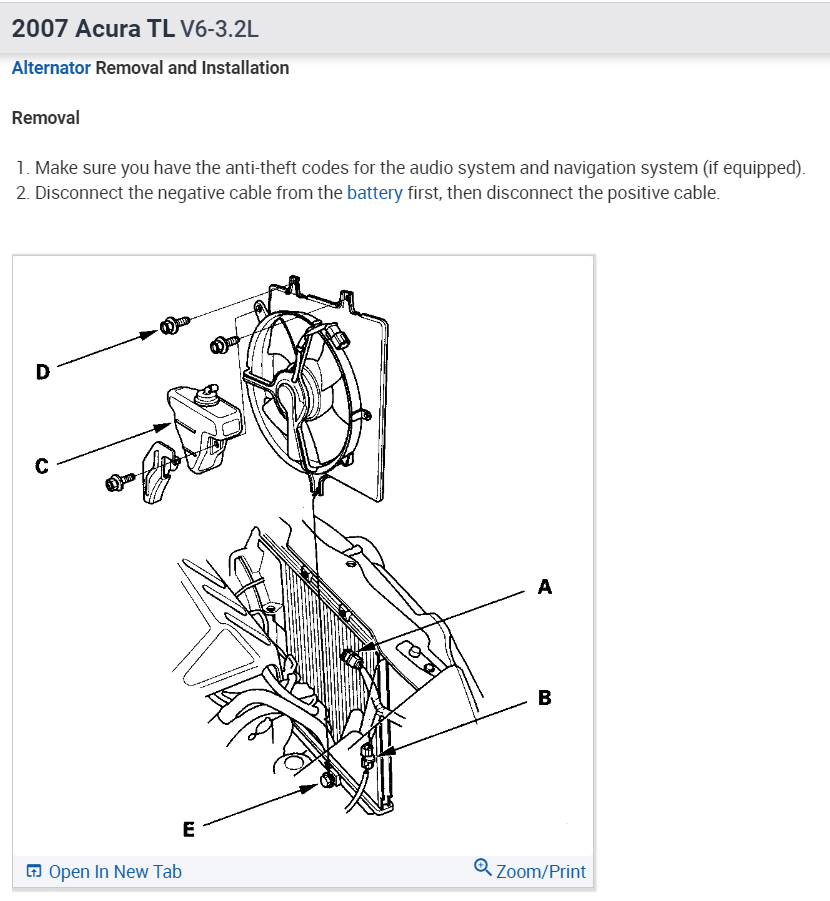 2007 Acura TL V6-3.2L

Alternator Removal and Installation

Removal

1. Make sure you have the anti-theft codes for the audio system and navigation system (if equipped).
2. Disconnect the negative cable from the battery first, then disconnect the positive cable.

D

C

A

B

E

Open In New Tab

Zoom/Print