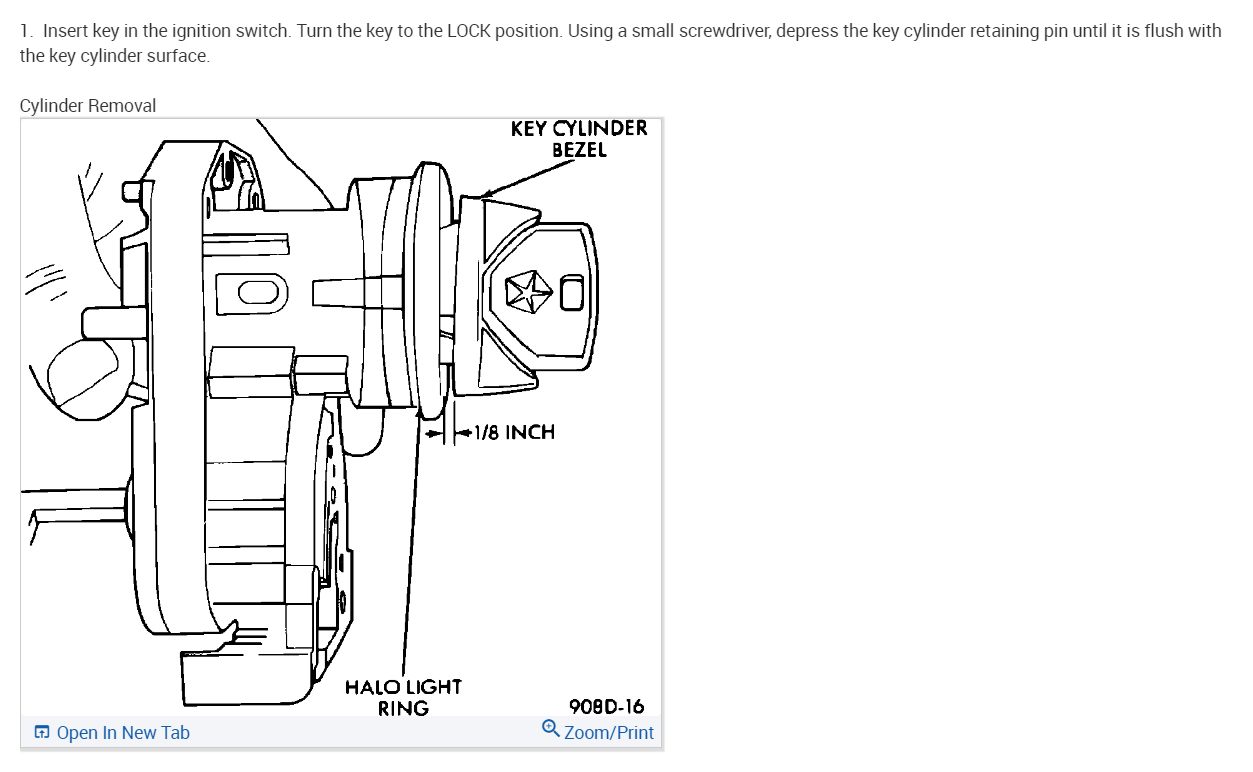 1. Insert key in the ignition switch. Turn the key to the LOCK position. Using a small screwdriver, depress the key cylinder retaining pin until it is flush with the key cylinder surface.

Cylinder Removal

KEY CYLINDER BEZEL

1/8 INCH

HALO LIGHT RING

908D-16

Open In New Tab

Zoom/Print