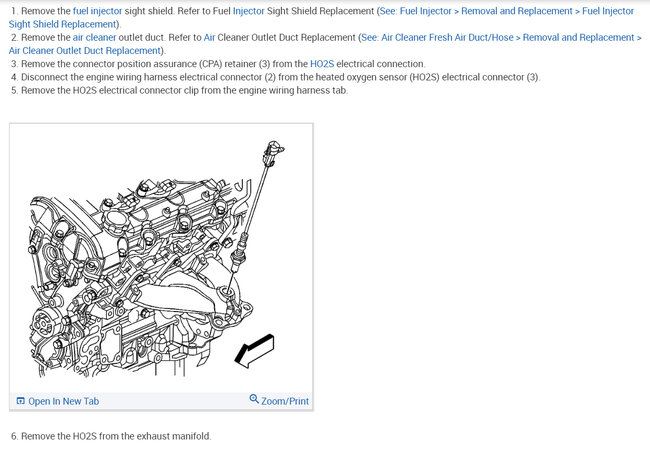 1. Remove the fuel injector sight shield. Refer to Fuel Injector Sight Shield Replacement (See: Fuel Injector > Removal and Replacement > Fuel Injector Sight Shield Replacement).
2. Remove the air cleaner outlet duct. Refer to Air Cleaner Outlet Duct Replacement (See: Air Cleaner Fresh Air Duct/Hose > Removal and Replacement > Air Cleaner Outlet Duct Replacement).
3. Remove the connector position assurance (CPA) retainer (3) from the HO2S electrical connection.
4. Disconnect the engine wiring harness electrical connector (2) from the heated oxygen sensor (HO2S) electrical connector (3).
5. Remove the HO2S electrical connector clip from the engine wiring harness tab.

Open In New Tab

Zoom/Print

6. Remove the HO2S from the exhaust manifold.