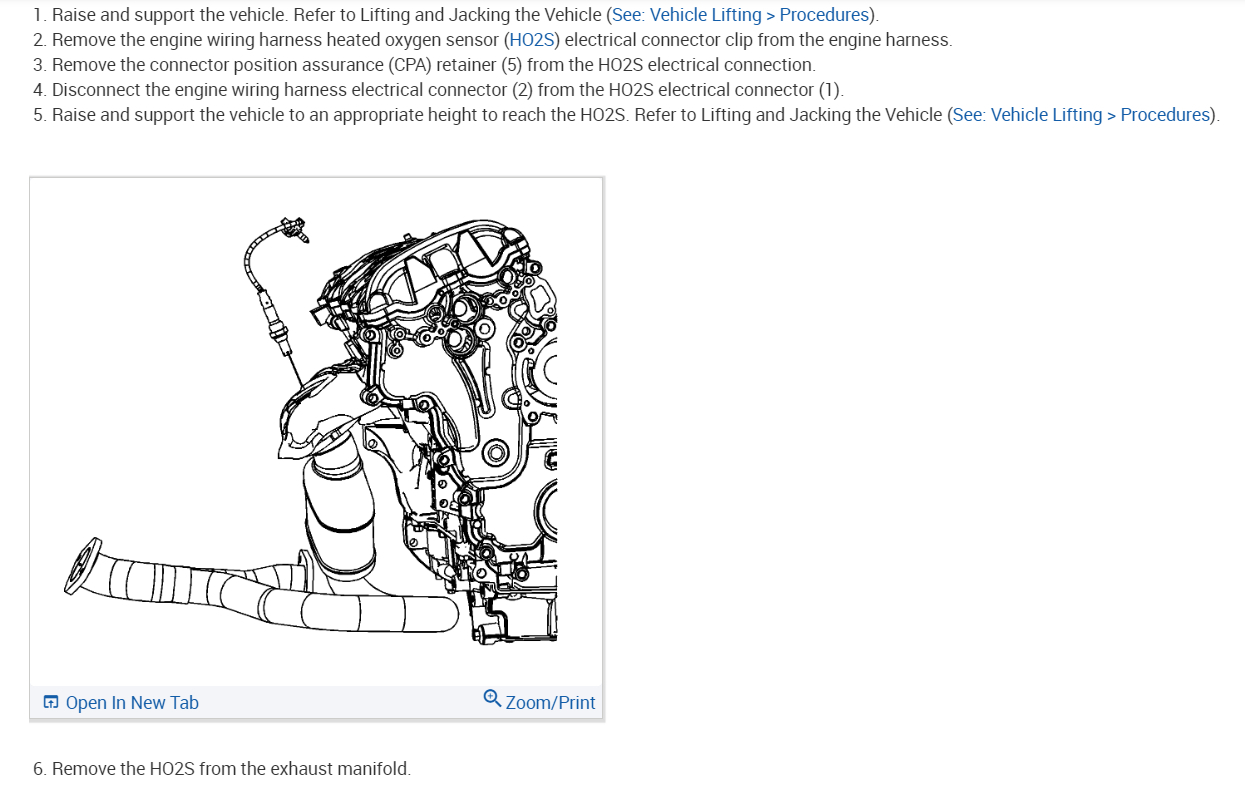 1. Raise and support the vehicle. Refer to Lifting and Jacking the Vehicle (See: Vehicle Lifting > Procedures).
2. Remove the engine wiring harness heated oxygen sensor (HO2S) electrical connector clip from the engine harness.
3. Remove the connector position assurance (CPA) retainer (5) from the HO2S electrical connection.
4. Disconnect the engine wiring harness electrical connector (2) from the HO2S electrical connector (1).
5. Raise and support the vehicle to an appropriate height to reach the HO2S. Refer to Lifting and Jacking the Vehicle (See: Vehicle Lifting > Procedures).

Open In New Tab Zoom/Print

6. Remove the HO2S from the exhaust manifold.