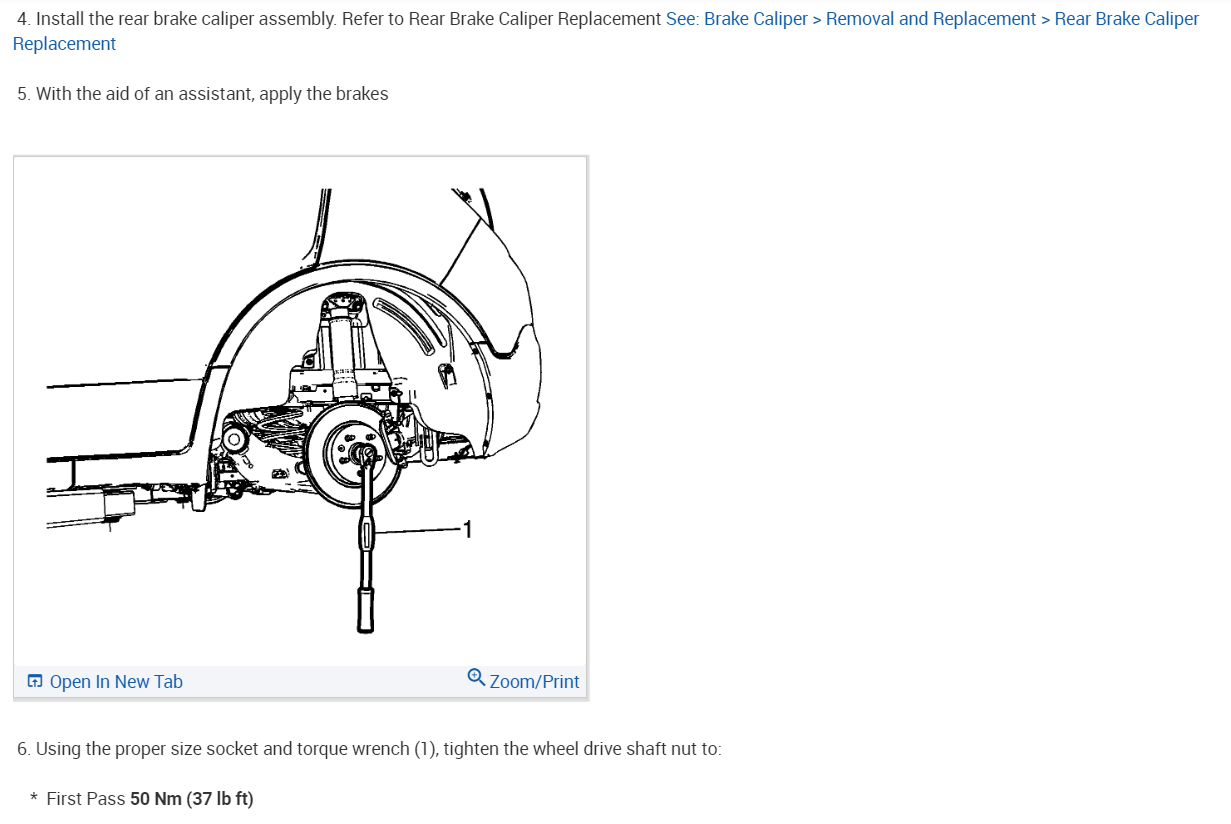 4. Install the rear brake caliper assembly. Refer to Rear Brake Caliper Replacement See: Brake Caliper > Removal and Replacement > Rear Brake Caliper Replacement

5. With the aid of an assistant, apply the brakes

1

Open In New Tab

Zoom/Print

6. Using the proper size socket and torque wrench (1), tighten the wheel drive shaft nut to:

* First Pass 50 Nm (37 lb ft)