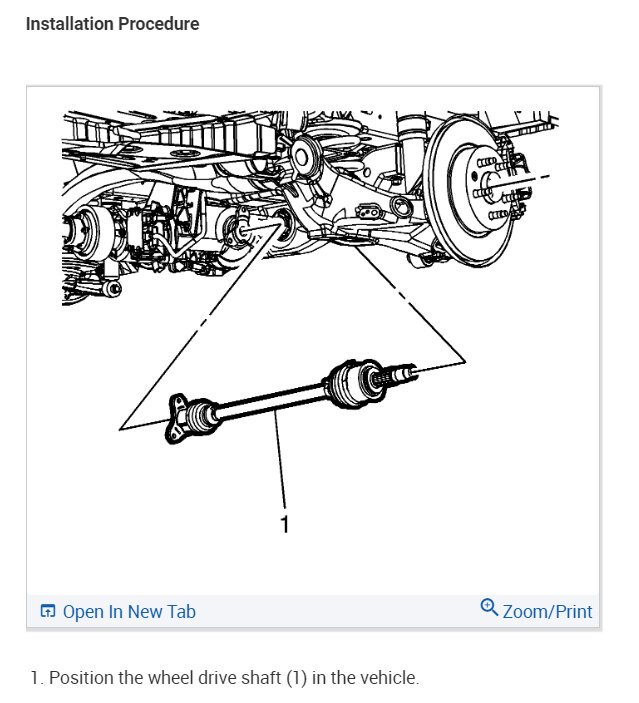 Installation Procedure

1

Open In New Tab

Zoom/Print

1. Position the wheel drive shaft (1) in the vehicle.