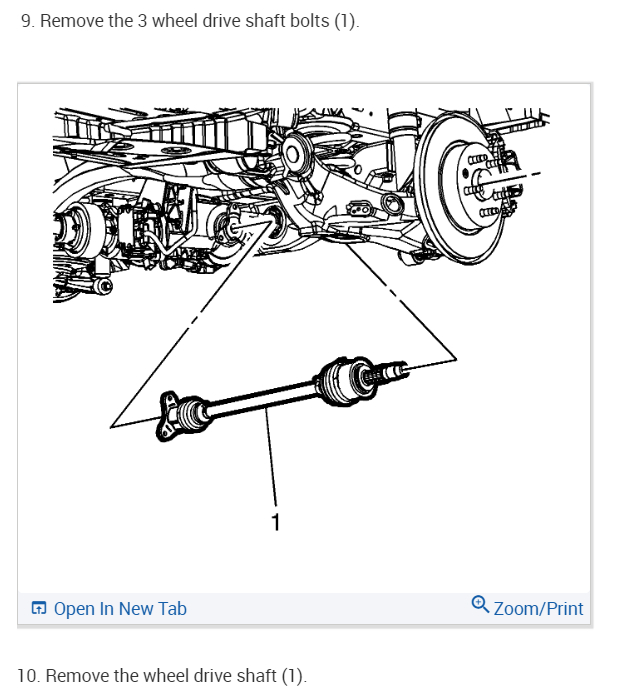 9. Remove the 3 wheel drive shaft bolts (1).

1

Open In New Tab

Zoom/Print

10. Remove the wheel drive shaft (1).