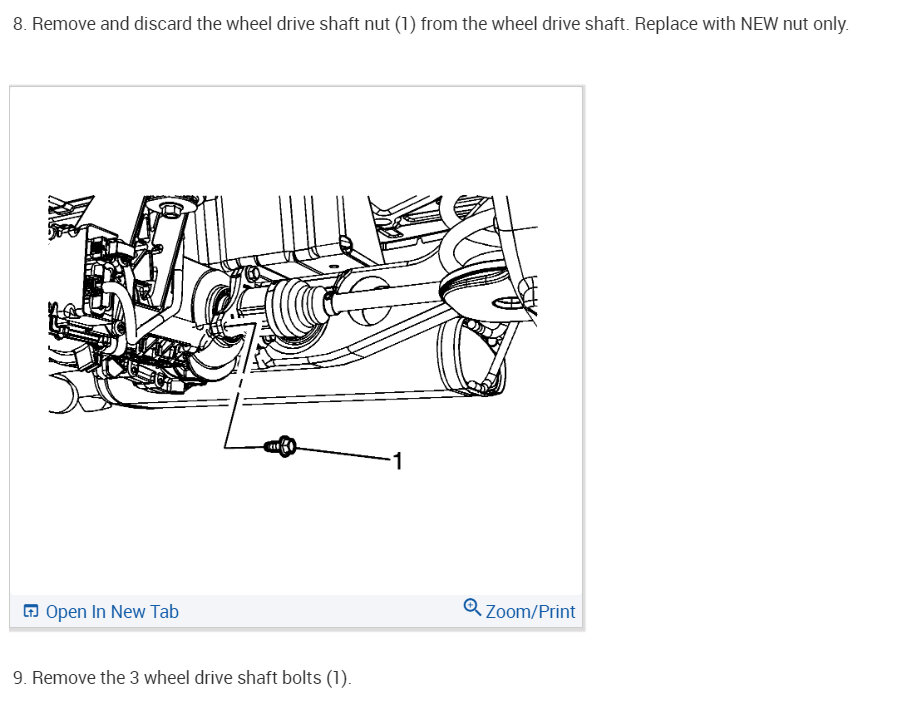 8. Remove and discard the wheel drive shaft nut (1) from the wheel drive shaft. Replace with NEW nut only.

1

Open In New Tab

Zoom/Print

9. Remove the 3 wheel drive shaft bolts (1).