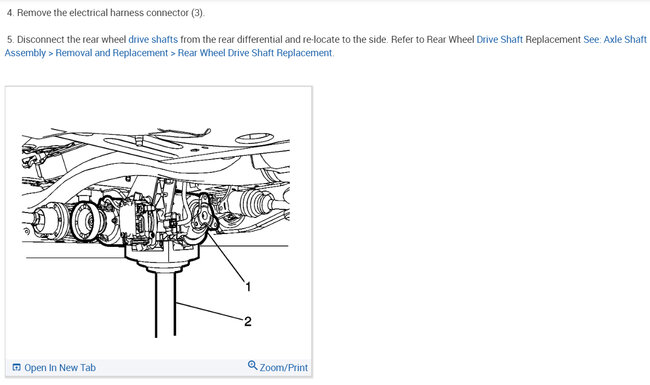 4. Remove the electrical harness connector (3).

5. Disconnect the rear wheel drive shafts from the rear differential and re-locate to the side. Refer to Rear Wheel Drive Shaft Replacement See: Axle Shaft Assembly > Removal and Replacement > Rear Wheel Drive Shaft Replacement.

1

2

Open In New Tab

Zoom/Print