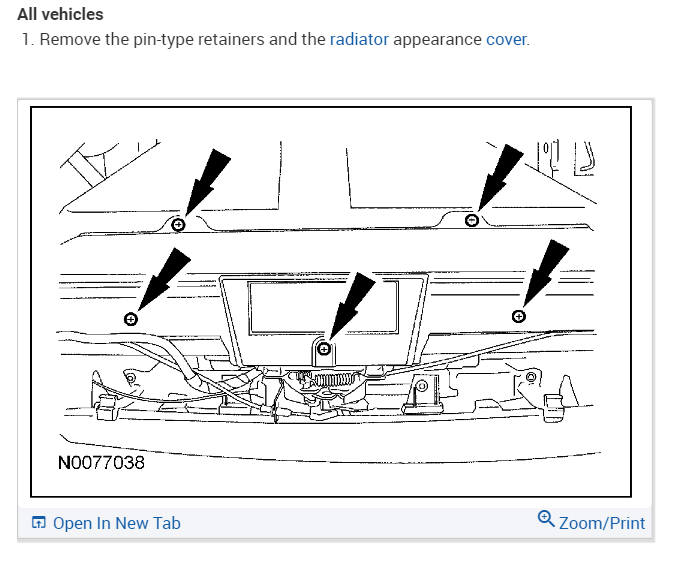 All vehicles

1. Remove the pin-type retainers and the radiator appearance cover.

N0077038

Open In New Tab

Zoom/Print