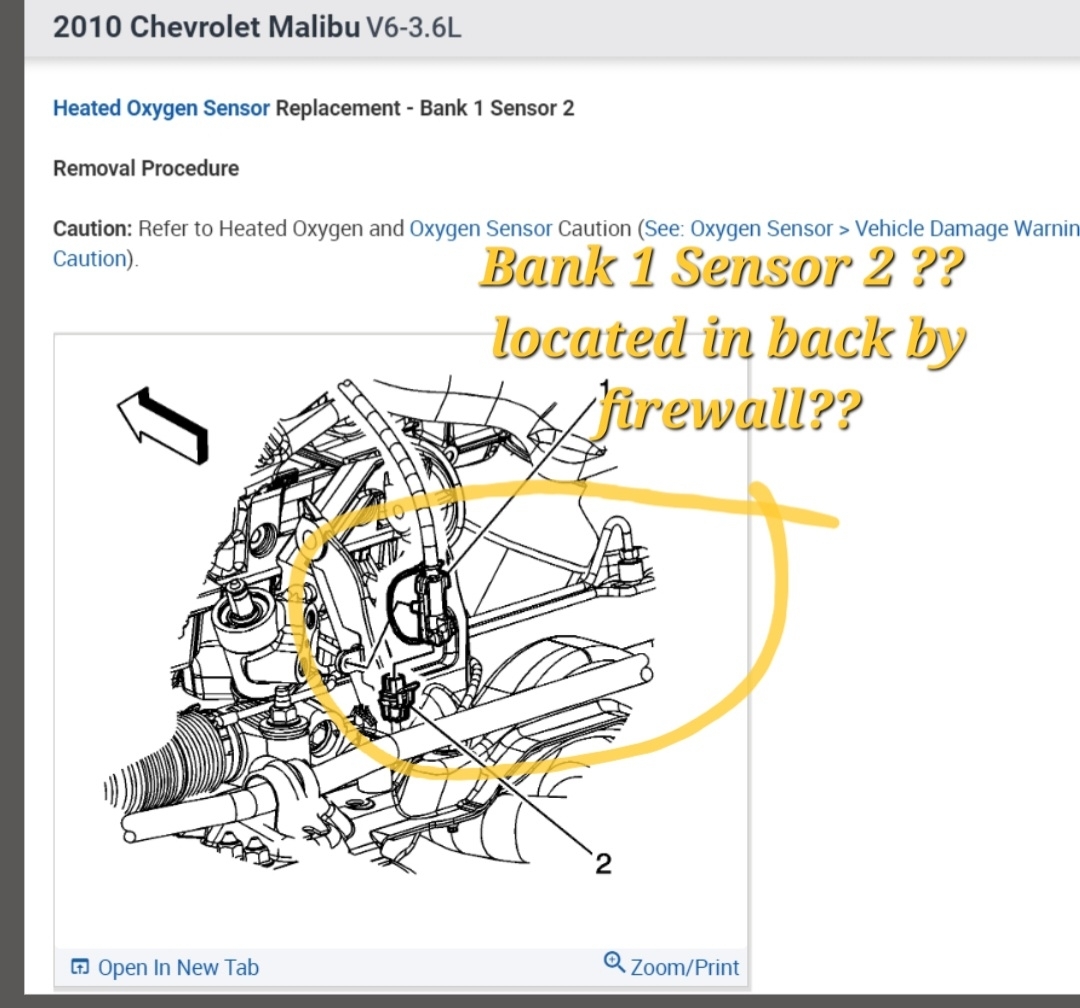 2010 Chevrolet Malibu V6-3.6L

Heated Oxygen Sensor Replacement - Bank 1 Sensor 2

Removal Procedure

Caution: Refer to Heated Oxygen and Oxygen Sensor Caution (See: Oxygen Sensor > Vehicle Damage Warnin Caution).

Bank 1 Sensor 2 ?? located in back by firewall??

1

2

Open In New Tab

Zoom/Print