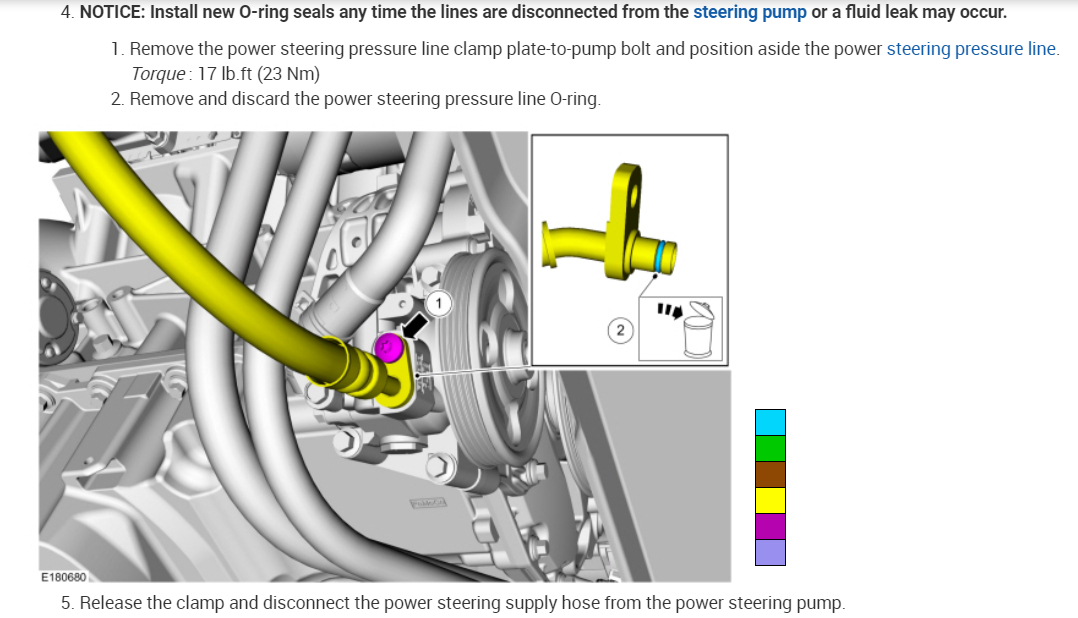 4. NOTICE: Install new O-ring seals any time the lines are disconnected from the steering pump or a fluid leak may occur.

1. Remove the power steering pressure line clamp plate-to-pump bolt and position aside the power steering pressure line.
Torque: 17 lb.ft (23 Nm)

2. Remove and discard the power steering pressure line O-ring.

1

2

E180680

5. Release the clamp and disconnect the power steering supply hose from the power steering pump.