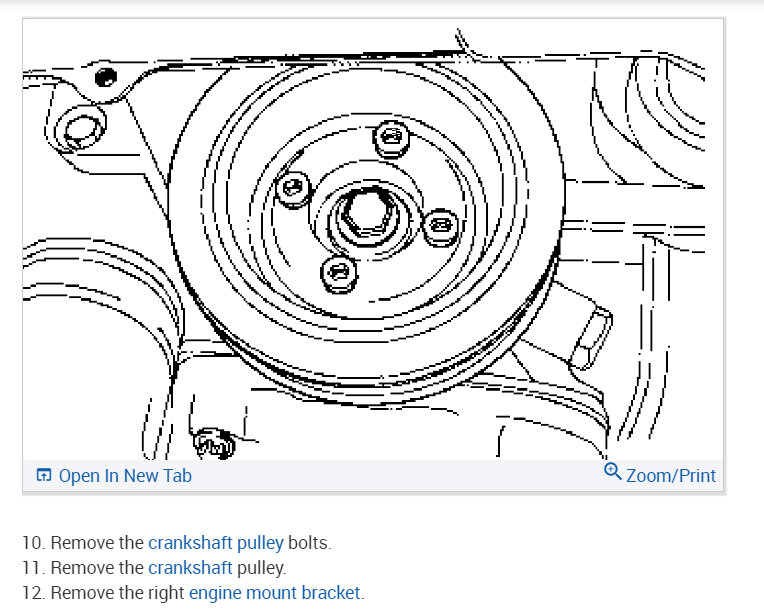 Open In New Tab

Zoom/Print

10. Remove the crankshaft pulley bolts.
11. Remove the crankshaft pulley.
12. Remove the right engine mount bracket.