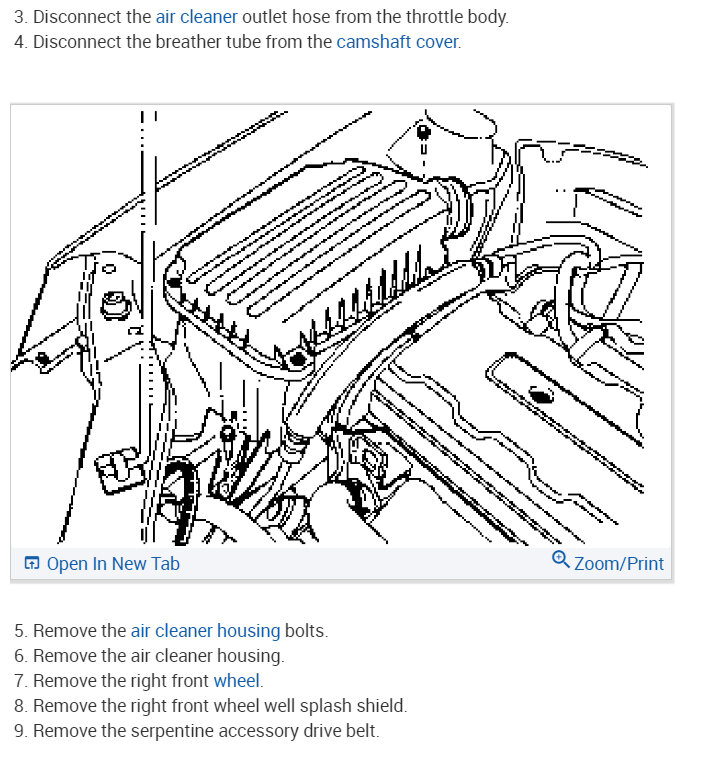 3. Disconnect the air cleaner outlet hose from the throttle body.
4. Disconnect the breather tube from the camshaft cover.

Open In New Tab

Zoom/Print

5. Remove the air cleaner housing bolts.
6. Remove the air cleaner housing.
7. Remove the right front wheel.
8. Remove the right front wheel well splash shield.
9. Remove the serpentine accessory drive belt.