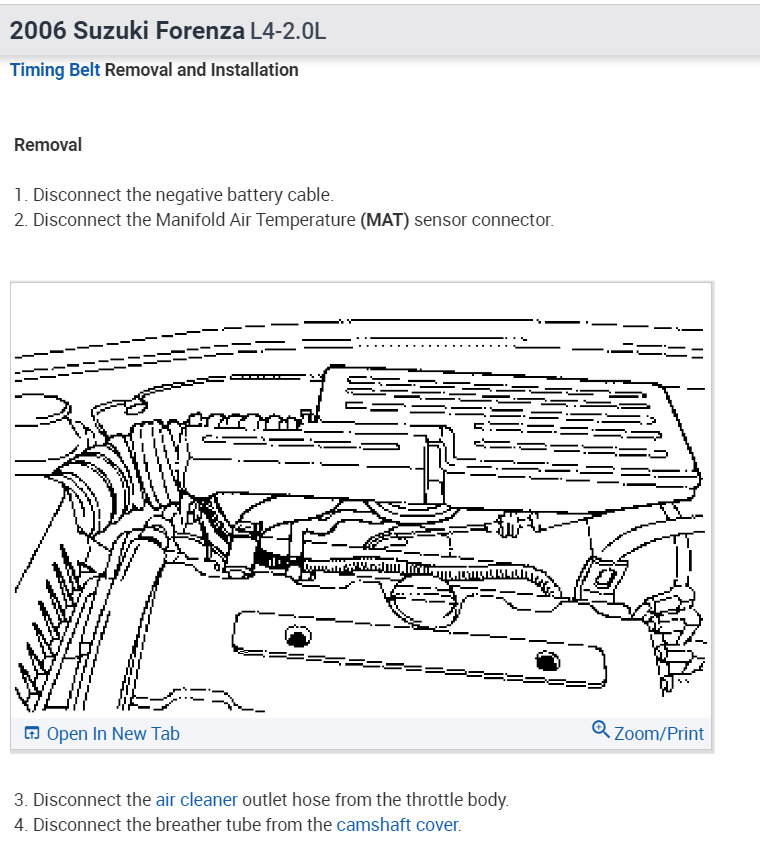 2006 Suzuki Forenza L4-2.0L

Timing Belt Removal and Installation

Removal

1. Disconnect the negative battery cable.
2. Disconnect the Manifold Air Temperature (MAT) sensor connector.

Open In New Tab

Zoom/Print

3. Disconnect the air cleaner outlet hose from the throttle body.
4. Disconnect the breather tube from the camshaft cover.