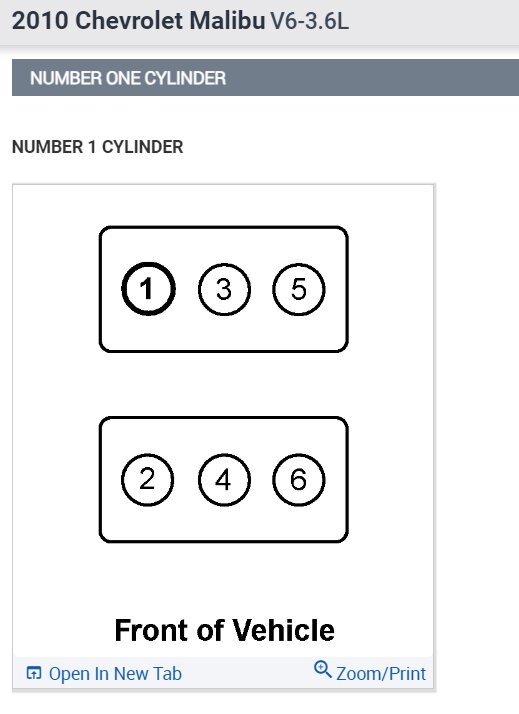 2010 Chevrolet Malibu V6-3.6L

NUMBER ONE CYLINDER

NUMBER 1 CYLINDER

1 3 5

2 4 6

Front of Vehicle

Open In New Tab Zoom/Print