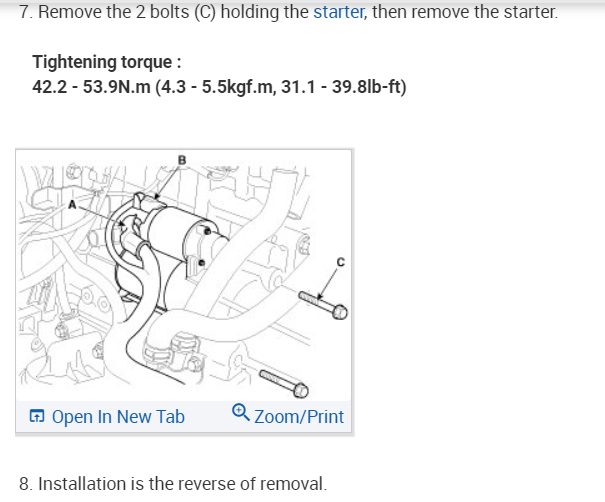 7. Remove the 2 bolts (C) holding the starter, then remove the starter.

Tightening torque :
42.2 - 53.9N.m (4.3 - 5.5kgf.m, 31.1 - 39.8lb-ft)

B
A
C

Open In New Tab
Zoom/Print

8. Installation is the reverse of removal.