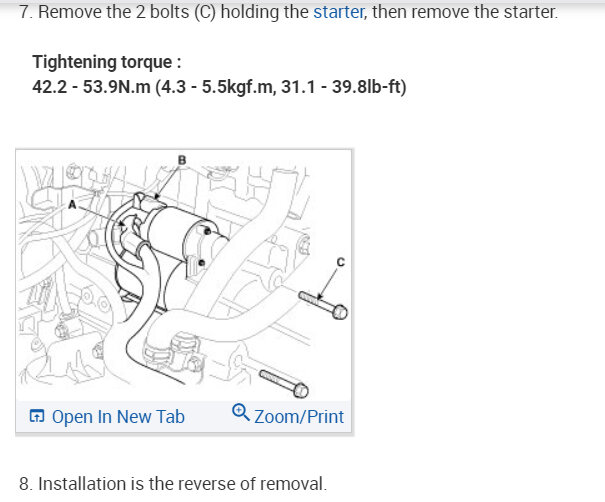 7. Remove the 2 bolts (C) holding the starter, then remove the starter.

Tightening torque :
42.2 - 53.9N.m (4.3 - 5.5kgf.m, 31.1 - 39.8lb-ft)

B
A
C

Open In New Tab
Zoom/Print

8. Installation is the reverse of removal.