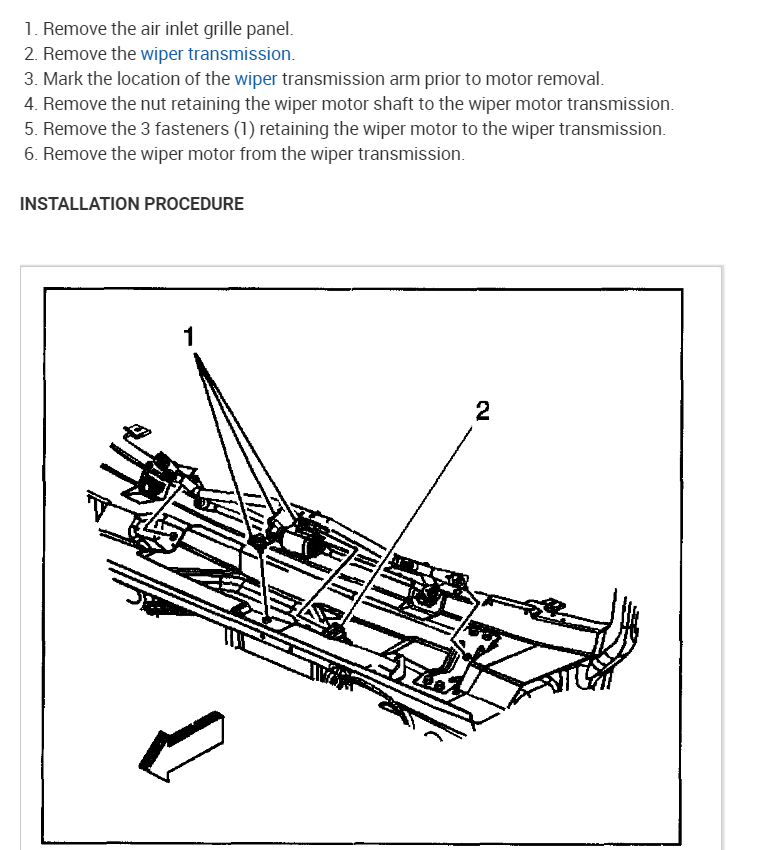 1. Remove the air inlet grille panel.
2. Remove the wiper transmission.
3. Mark the location of the wiper transmission arm prior to motor removal.
4. Remove the nut retaining the wiper motor shaft to the wiper motor transmission.
5. Remove the 3 fasteners (1) retaining the wiper motor to the wiper transmission.
6. Remove the wiper motor from the wiper transmission.

INSTALLATION PROCEDURE

1

2