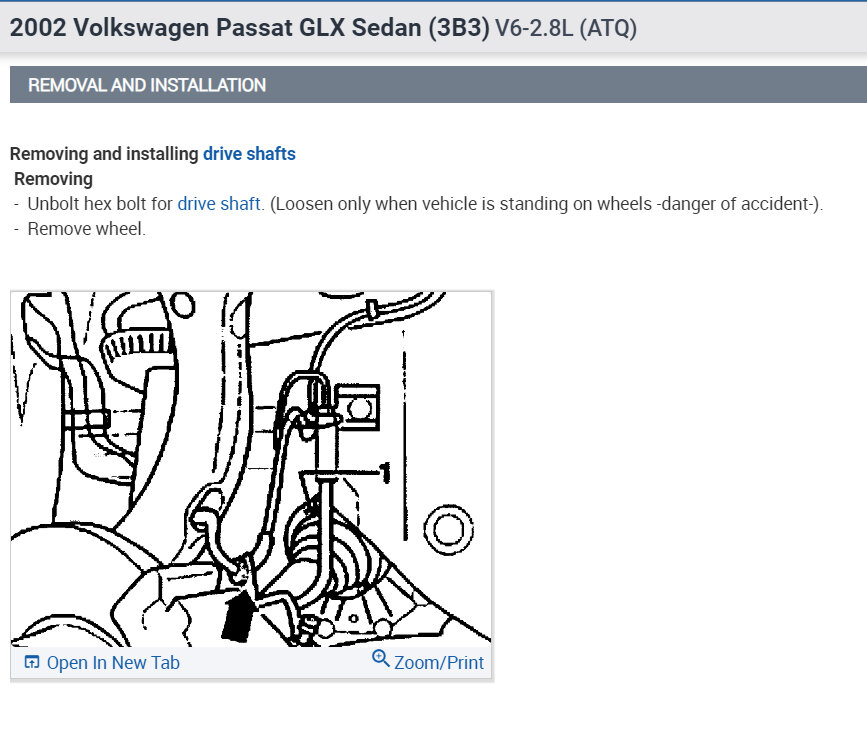 2002 Volkswagen Passat GLX Sedan (3B3) V6-2.8L (ATQ)

REMOVAL AND INSTALLATION

Removing and installing drive shafts
Removing
- Unbolt hex bolt for drive shaft. (Loosen only when vehicle is standing on wheels -danger of accident-).
- Remove wheel.

1

Open In New Tab
Zoom/Print