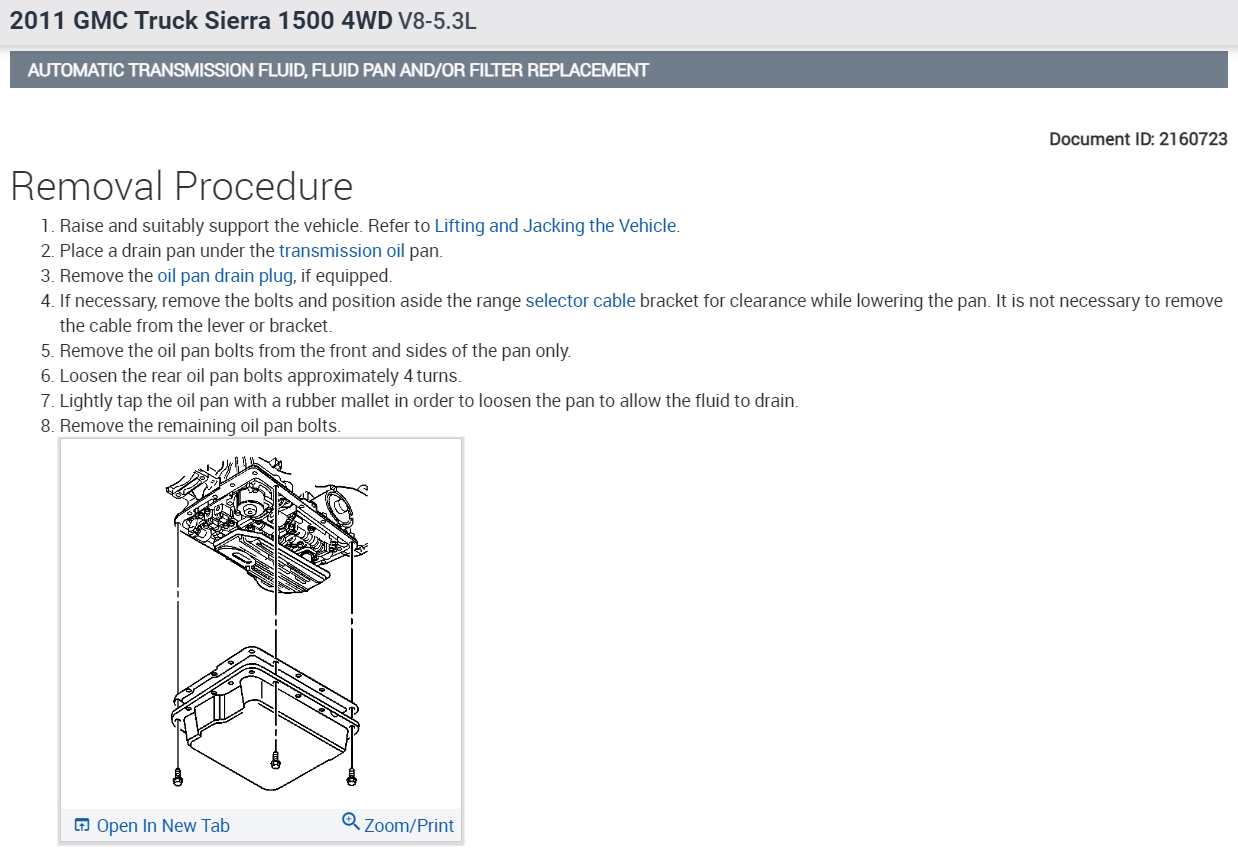 2011 GMC Truck Sierra 1500 4WD V8-5.3L

AUTOMATIC TRANSMISSION FLUID, FLUID PAN AND/OR FILTER REPLACEMENT

Document ID: 2160723

Removal Procedure

1. Raise and suitably support the vehicle. Refer to Lifting and Jacking the Vehicle.
2. Place a drain pan under the transmission oil pan.
3. Remove the oil pan drain plug, if equipped.
4. If necessary, remove the bolts and position aside the range selector cable bracket for clearance while lowering the pan. It is not necessary to remove the cable from the lever or bracket.
5. Remove the oil pan bolts from the front and sides of the pan only.
6. Loosen the rear oil pan bolts approximately 4 turns.
7. Lightly tap the oil pan with a rubber mallet in order to loosen the pan to allow the fluid to drain.
8. Remove the remaining oil pan bolts.

Open In New Tab
Zoom/Print