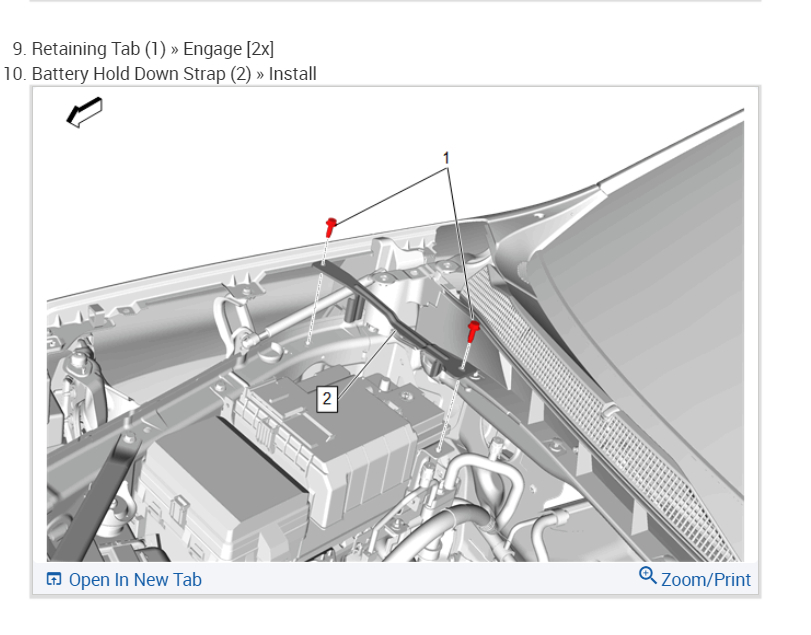 9. Retaining Tab (1) » Engage [2x]
10. Battery Hold Down Strap (2) » Install

1

2

Open In New Tab

Zoom/Print