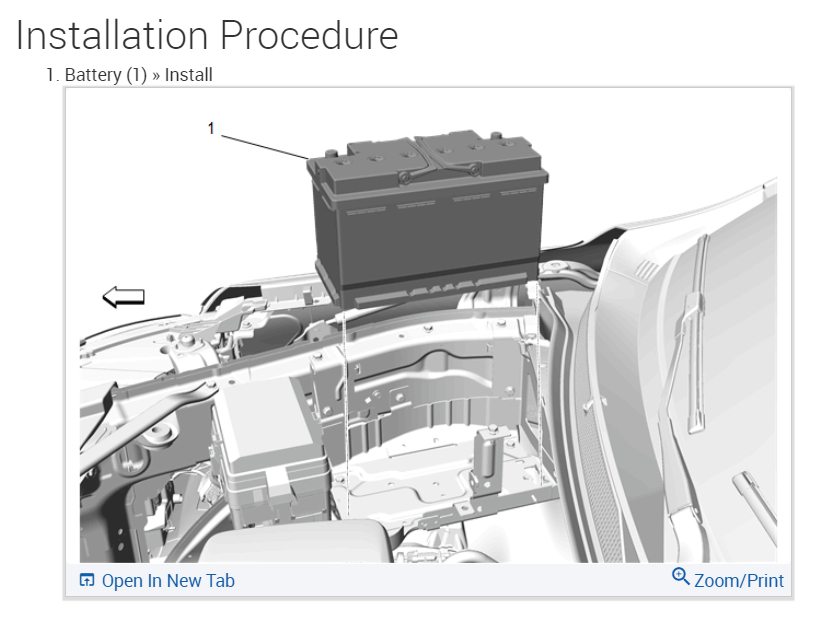 Installation Procedure

1. Battery (1) » Install

1

Open In New Tab

Zoom/Print