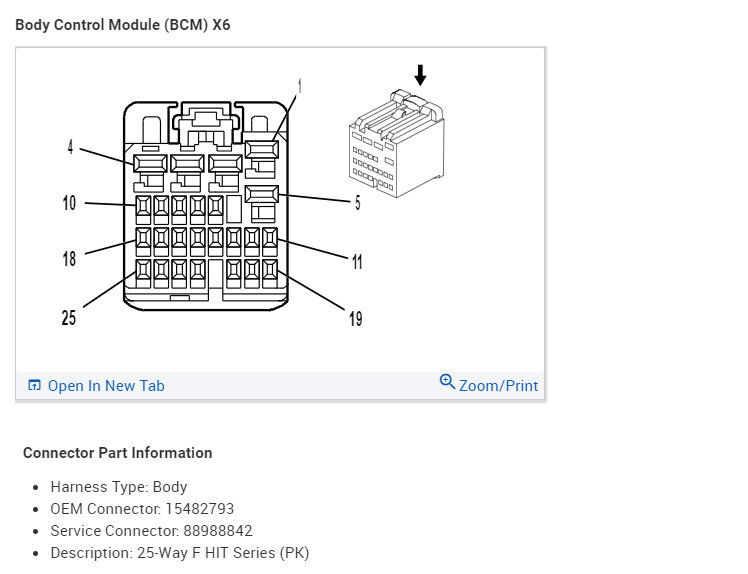 Body Control Module (BCM) X6

1
4
10
5
18
11
25
19

Open In New Tab
Zoom/Print

Connector Part Information

- Harness Type: Body
- OEM Connector: 15482793
- Service Connector: 88988842
- Description: 25-Way F HIT Series (PK)