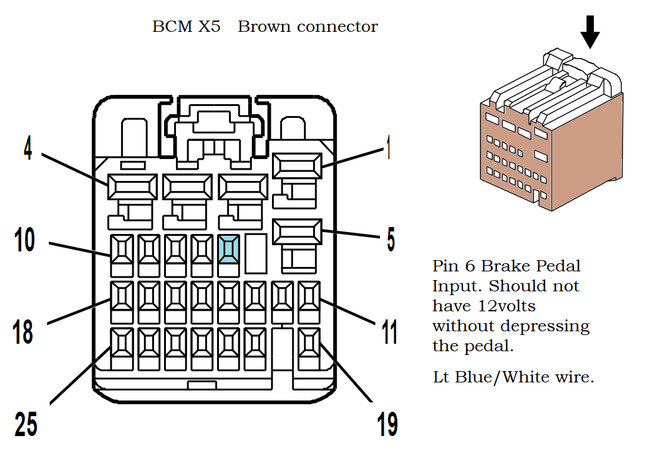 BCM X5 Brown connector

4

1

10

5

18

11

25

19

Pin 6 Brake Pedal Input. Should not have 12volts without depressing the pedal.

Lt Blue/White wire.