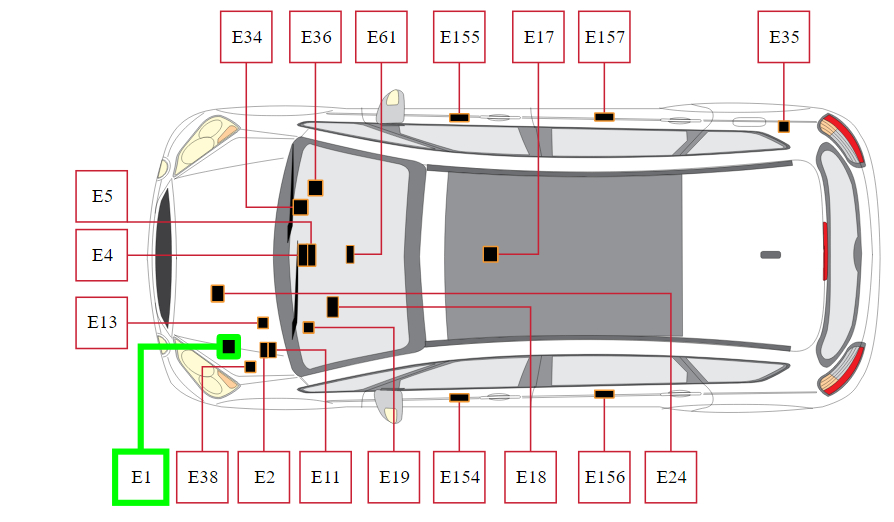 E34
E36
E61
E155
E17
E157
E35
E5
E4
E13
E1
E38
E2
E11
E19
E154
E18
E156
E24