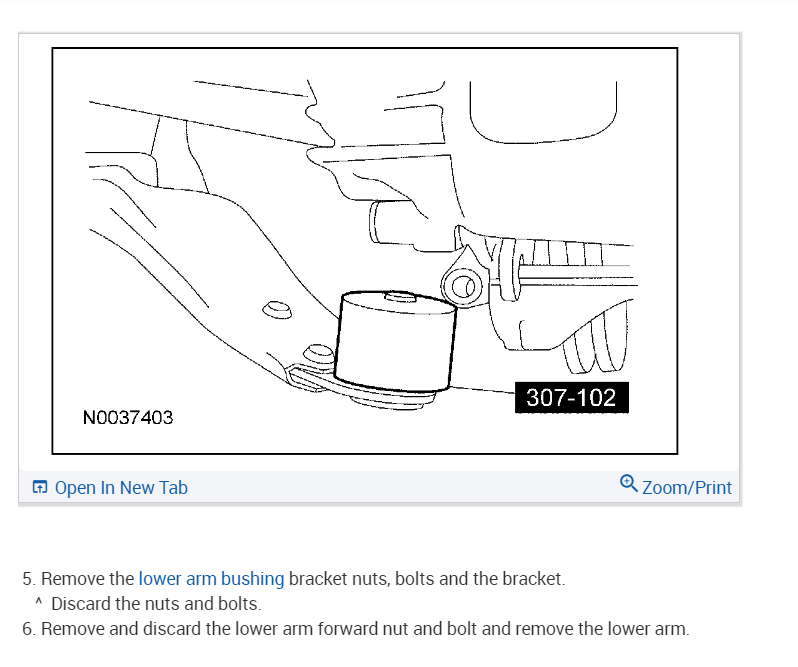 307-102

N0037403

Open In New Tab

Zoom/Print

5. Remove the lower arm bushing bracket nuts, bolts and the bracket.
^ Discard the nuts and bolts.
6. Remove and discard the lower arm forward nut and bolt and remove the lower arm.