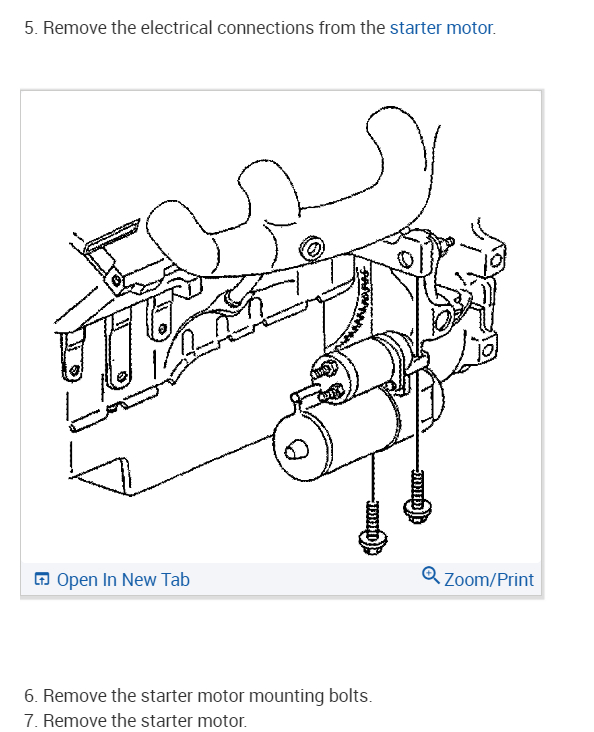 5. Remove the electrical connections from the starter motor.

Open In New Tab
Zoom/Print

6. Remove the starter motor mounting bolts.
7. Remove the starter motor.