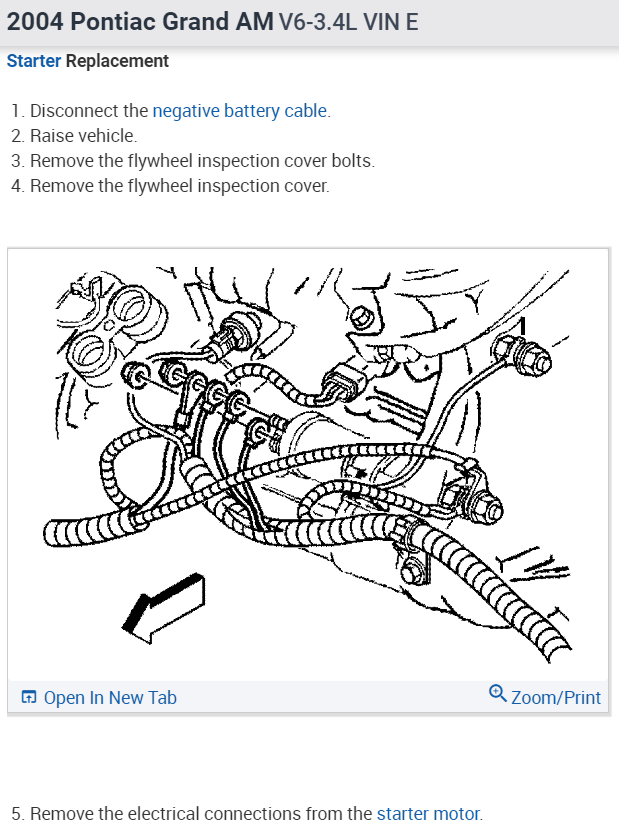 2004 Pontiac Grand AM V6-3.4L VIN E

Starter Replacement

1. Disconnect the negative battery cable.
2. Raise vehicle.
3. Remove the flywheel inspection cover bolts.
4. Remove the flywheel inspection cover.

Open In New Tab

Zoom/Print

5. Remove the electrical connections from the starter motor.